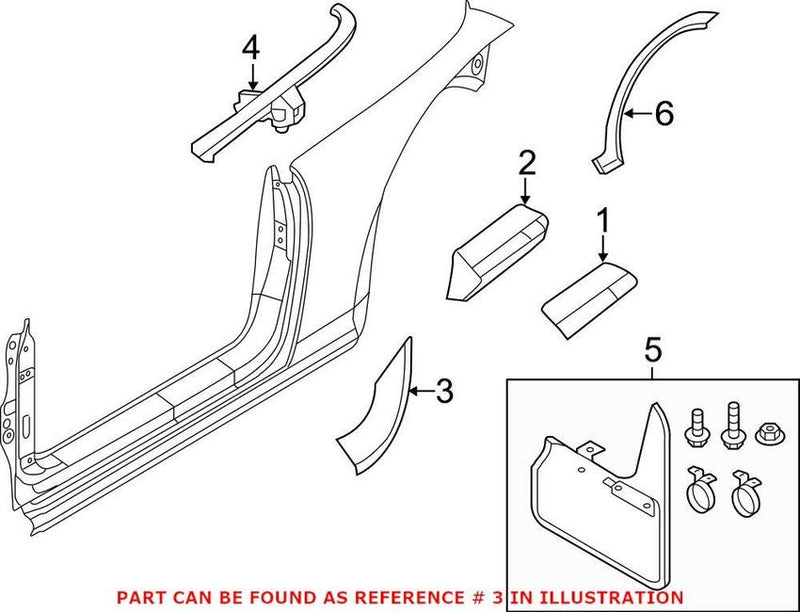 4
6
2
1
3
5
PART CAN BE FOUND AS REFERENCE # 3 IN ILLUSTRATION