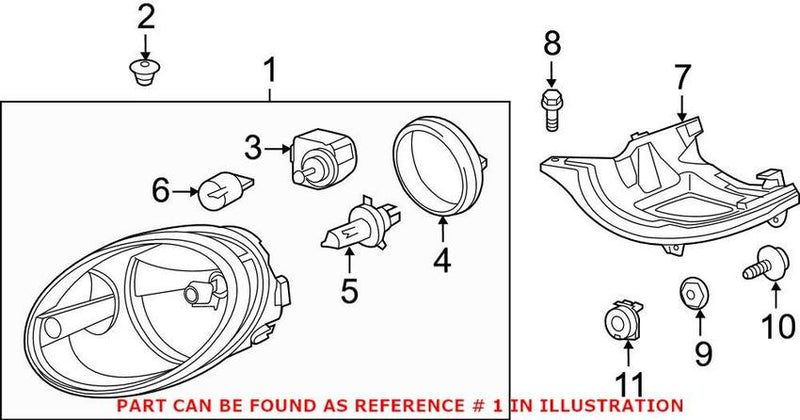 2
1
8
7
3
6
4
5
10
9
11
PART CAN BE FOUND AS REFERENCE # 1 IN ILLUSTRATION