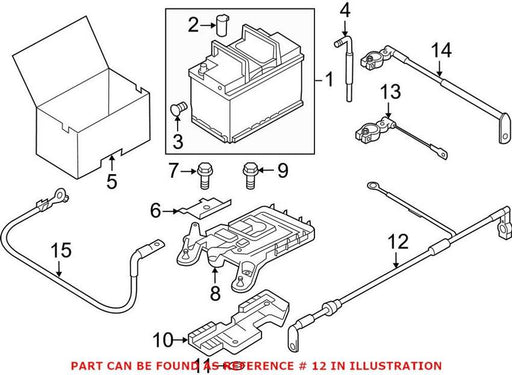 2
4
14
1
13
3
5
7
9
6
15
12
8
10
11
PART CAN BE FOUND AS REFERENCE # 12 IN ILLUSTRATION