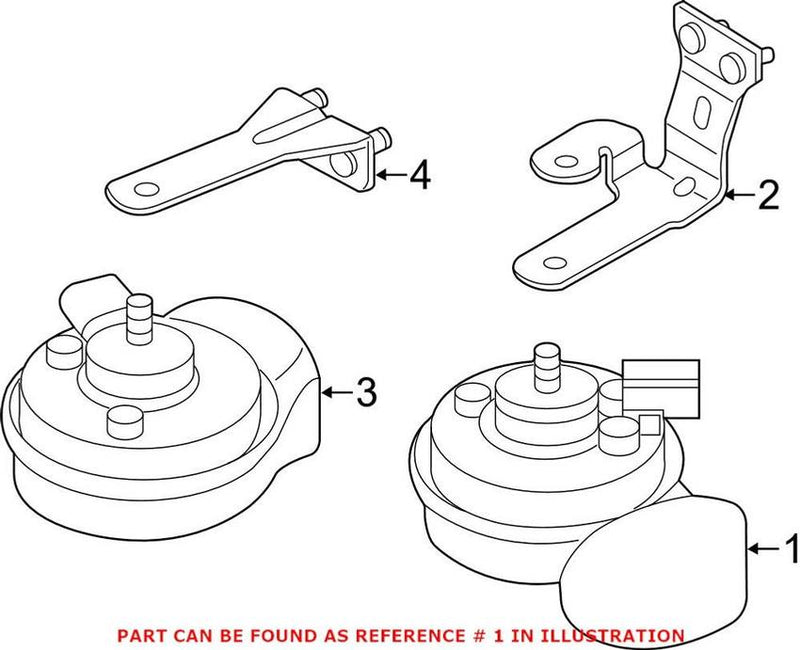 4
2
3
1
PART CAN BE FOUND AS REFERENCE # 1 IN ILLUSTRATION