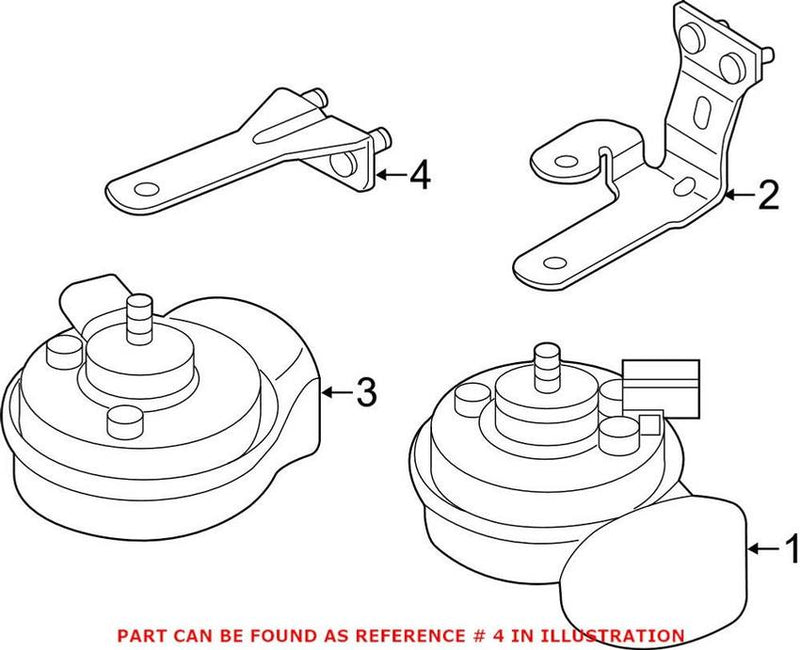 4
2
3
1
PART CAN BE FOUND AS REFERENCE # 4 IN ILLUSTRATION