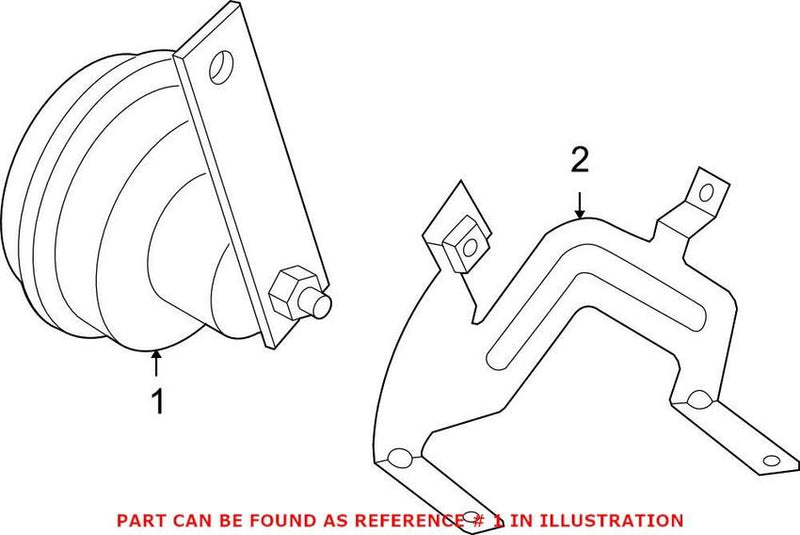 2

1

PART CAN BE FOUND AS REFERENCE # 1 IN ILLUSTRATION