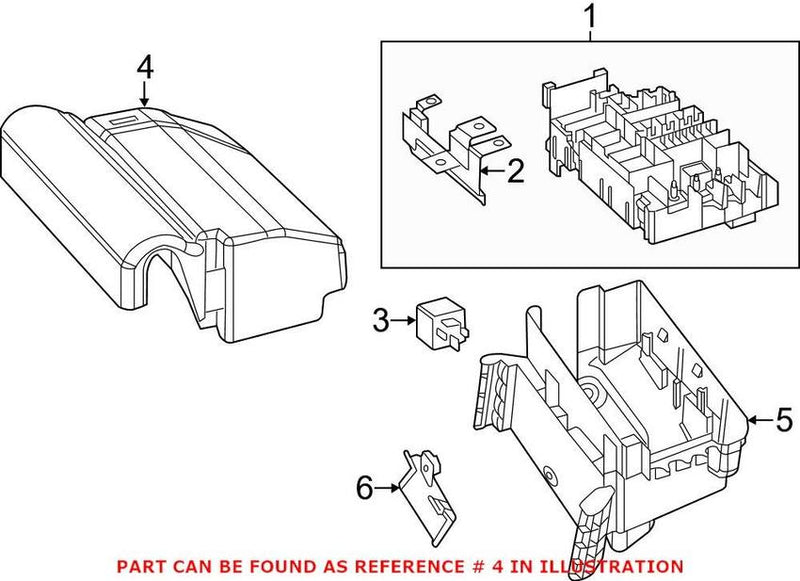 4
1
2
3
5
6
PART CAN BE FOUND AS REFERENCE # 4 IN ILLUSTRATION