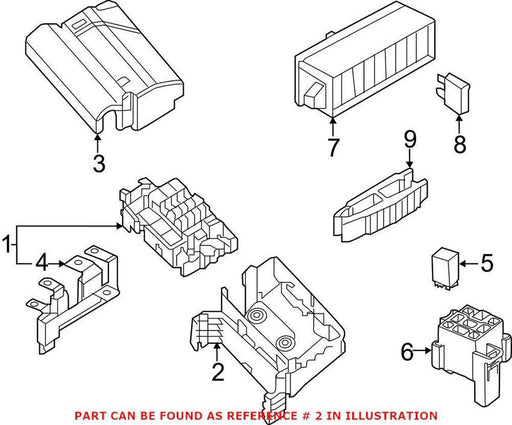 3
7
8
9
1
4
5
2
6
PART CAN BE FOUND AS REFERENCE # 2 IN ILLUSTRATION