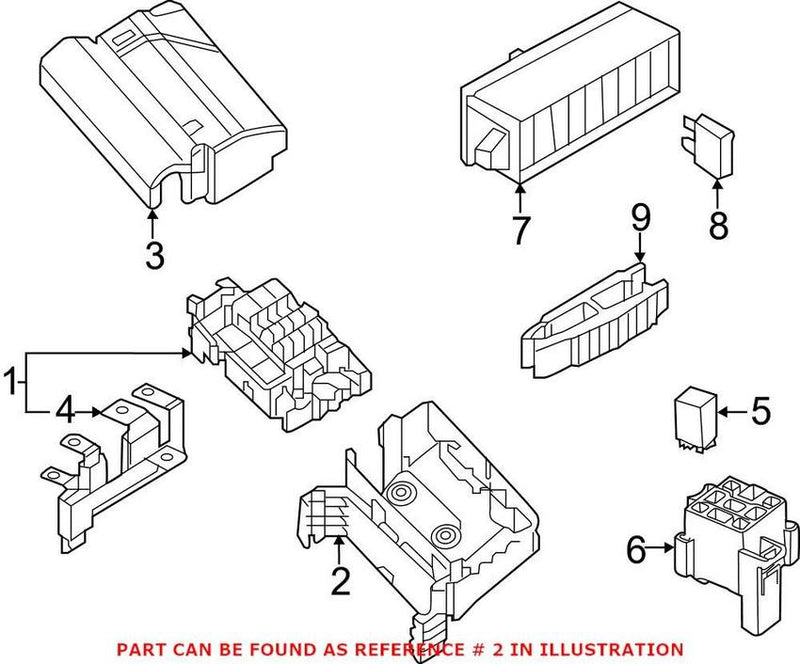 3

7

8

9

1

4

5

2

6

PART CAN BE FOUND AS REFERENCE # 2 IN ILLUSTRATION