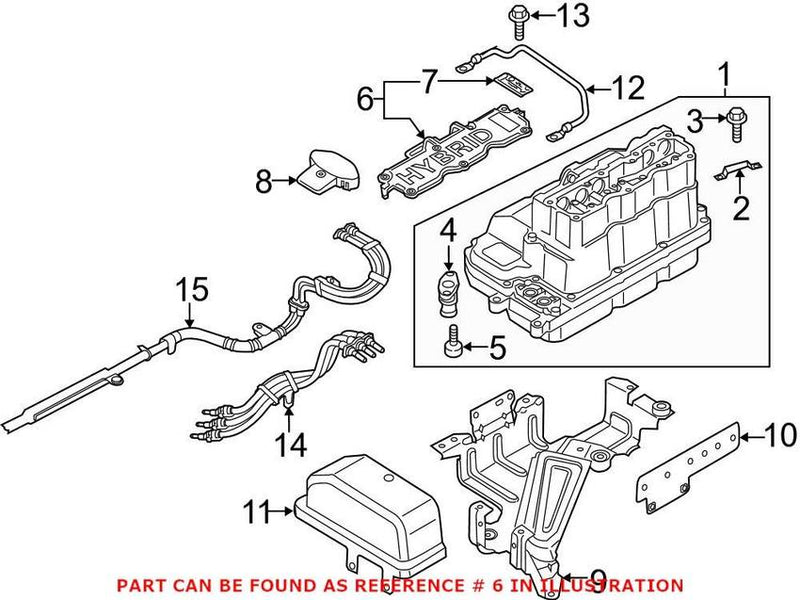 13
7
12
6
1
3
HYBRID
8
2
4
15
5
14
10
11
9
PART CAN BE FOUND AS REFERENCE # 6 IN ILLUSTRATION