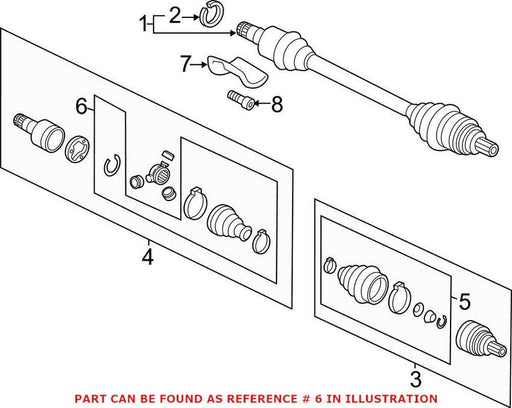 1
2
7
8
6
4
5
3
PART CAN BE FOUND AS REFERENCE # 6 IN ILLUSTRATION