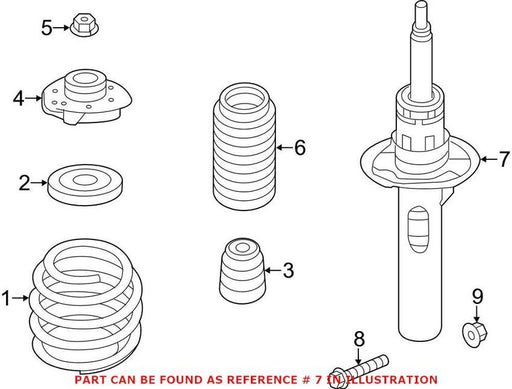 5
4
2
1
6
3
7
9
8
PART CAN BE FOUND AS REFERENCE # 7 IN ILLUSTRATION