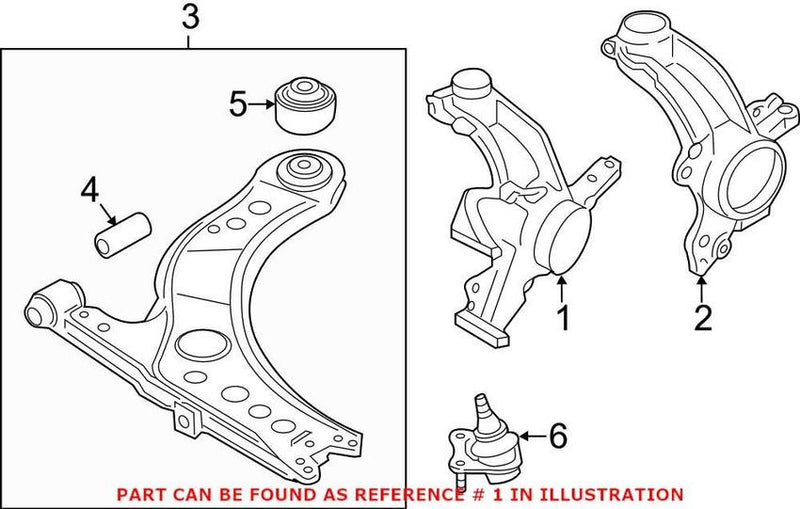 3
5
4
1
2
6
PART CAN BE FOUND AS REFERENCE # 1 IN ILLUSTRATION