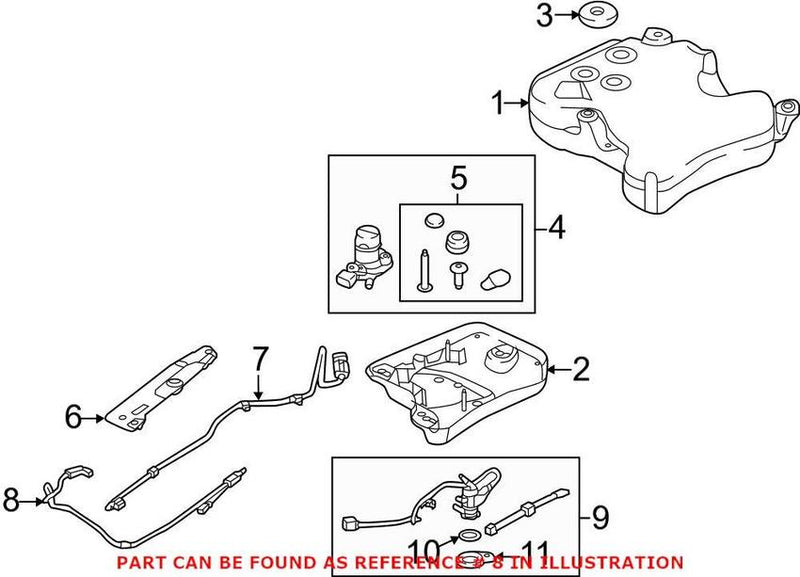 3
1
5
4
7
2
6
8
9
10
11
PART CAN BE FOUND AS REFERENCE # 8 IN ILLUSTRATION