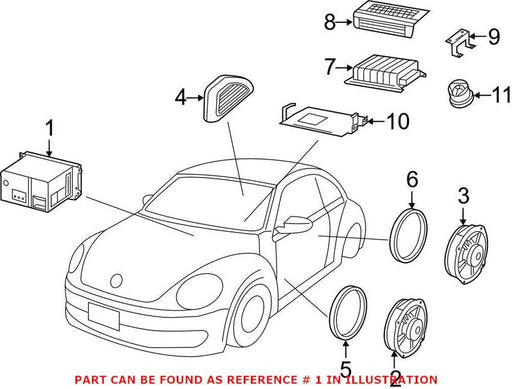 8
9
7
11
4
10
1
6
3
5
2
PART CAN BE FOUND AS REFERENCE # 1 IN ILLUSTRATION