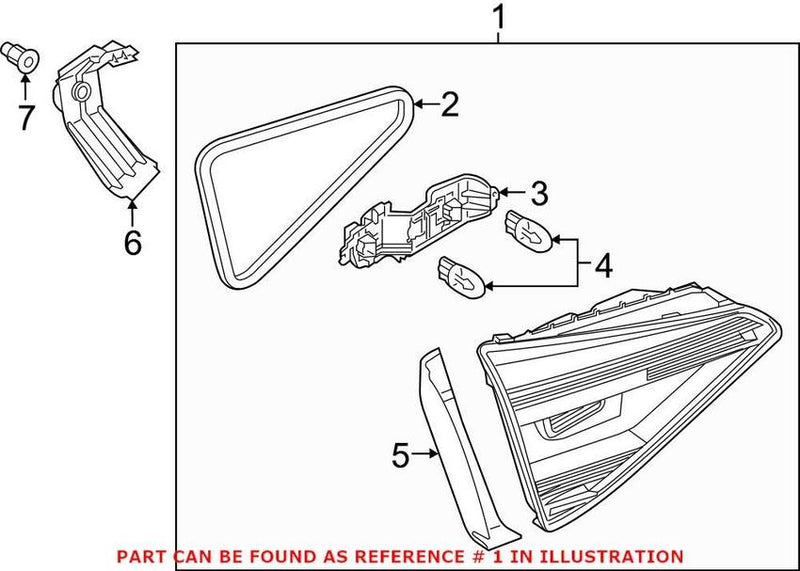 1
7
2
3
6
4
5
PART CAN BE FOUND AS REFERENCE # 1 IN ILLUSTRATION