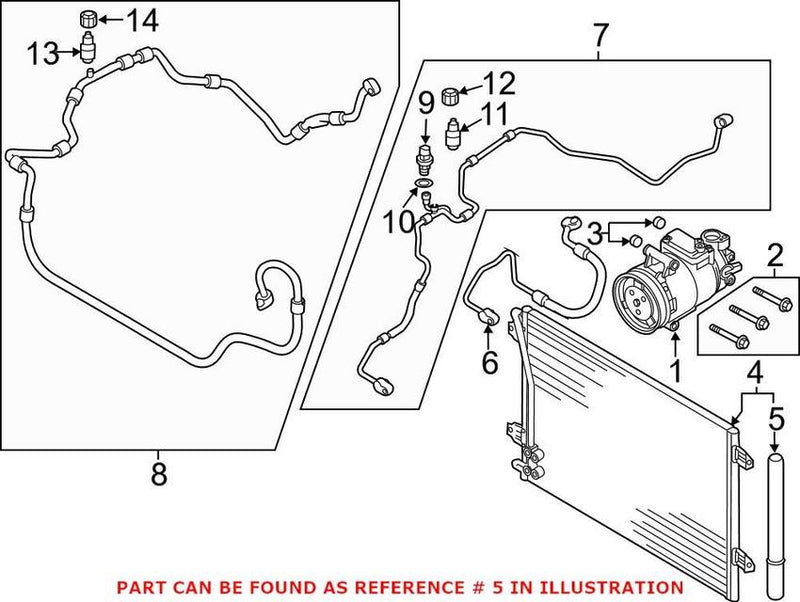 14
13
7
12
9
11
10
3
2
6
1
4
5
8
PART CAN BE FOUND AS REFERENCE # 5 IN ILLUSTRATION