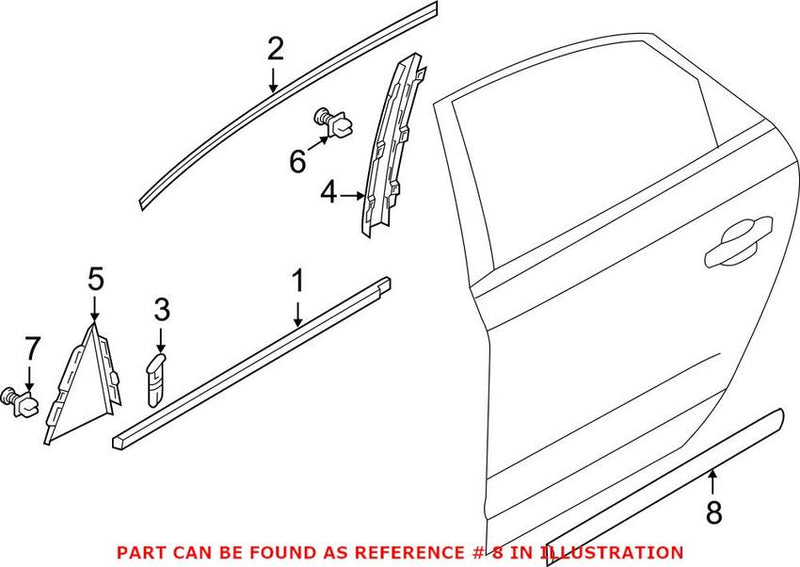 2

6

4

5

1

3

7

8

PART CAN BE FOUND AS REFERENCE # 8 IN ILLUSTRATION