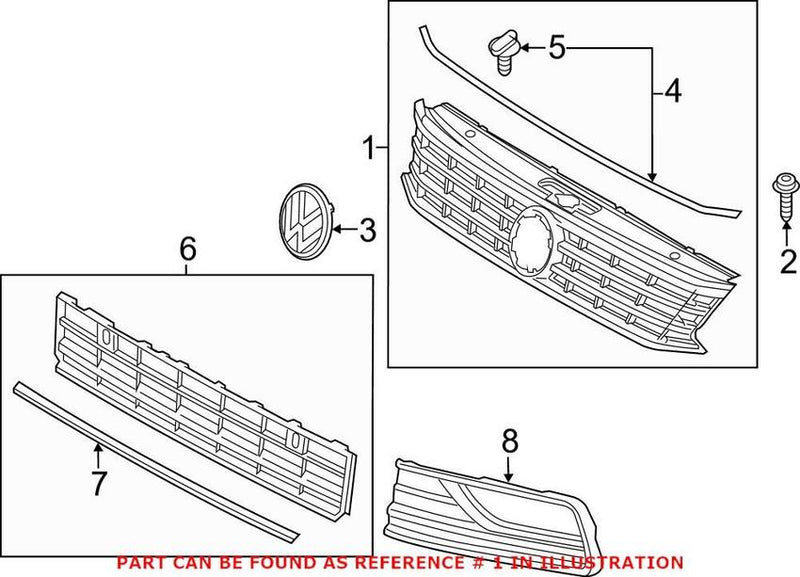 5
4
1
3
2
6
7
8
PART CAN BE FOUND AS REFERENCE # 1 IN ILLUSTRATION