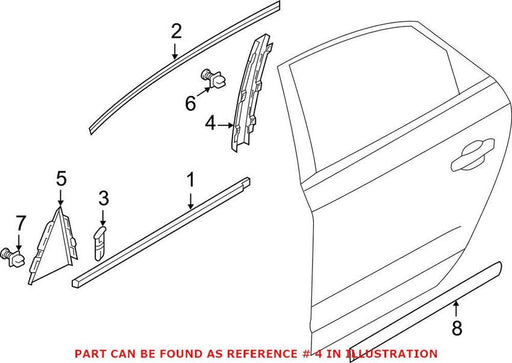 2
6
4
5
1
3
7
8
PART CAN BE FOUND AS REFERENCE # 4 IN ILLUSTRATION