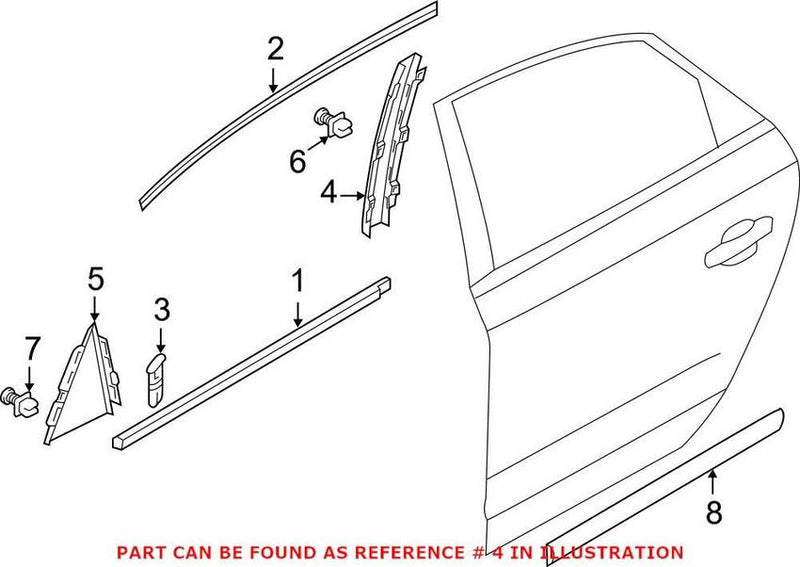 2
6
4
5
3
1
7
8
PART CAN BE FOUND AS REFERENCE # 4 IN ILLUSTRATION