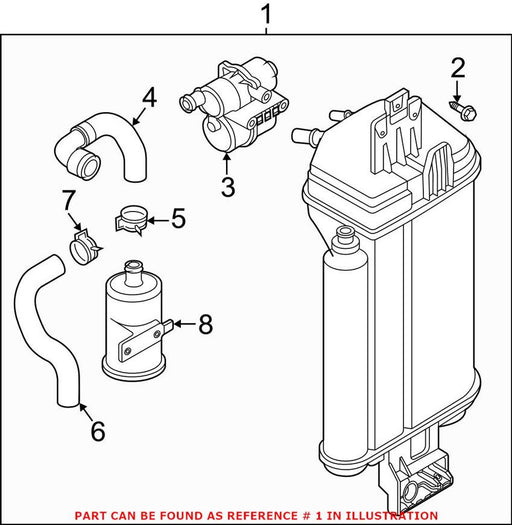 1
2
4
3
7
5
8
6
PART CAN BE FOUND AS REFERENCE # 1 IN ILLUSTRATION