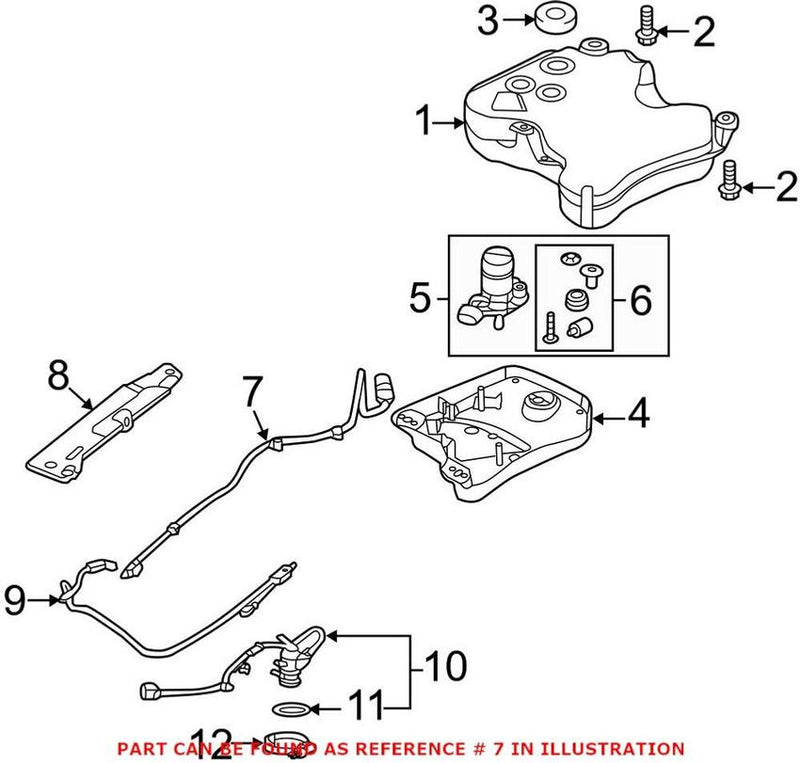 3
2
1
2
5
6
8
7
4
9
10
11
12
PART CAN BE FOUND AS REFERENCE # 7 IN ILLUSTRATION