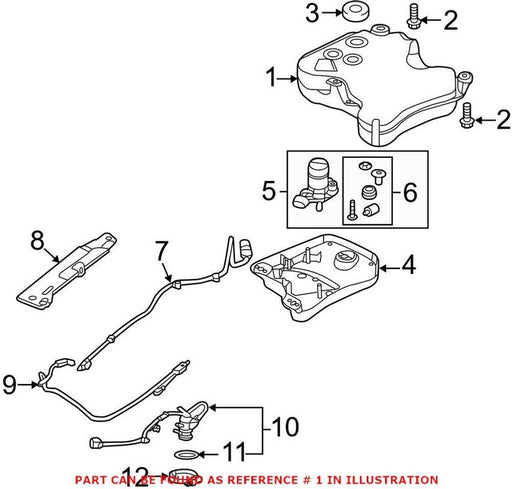 3
2
1
2
5
6
8
7
4
9
10
11
12
PART CAN BE FOUND AS REFERENCE # 1 IN ILLUSTRATION