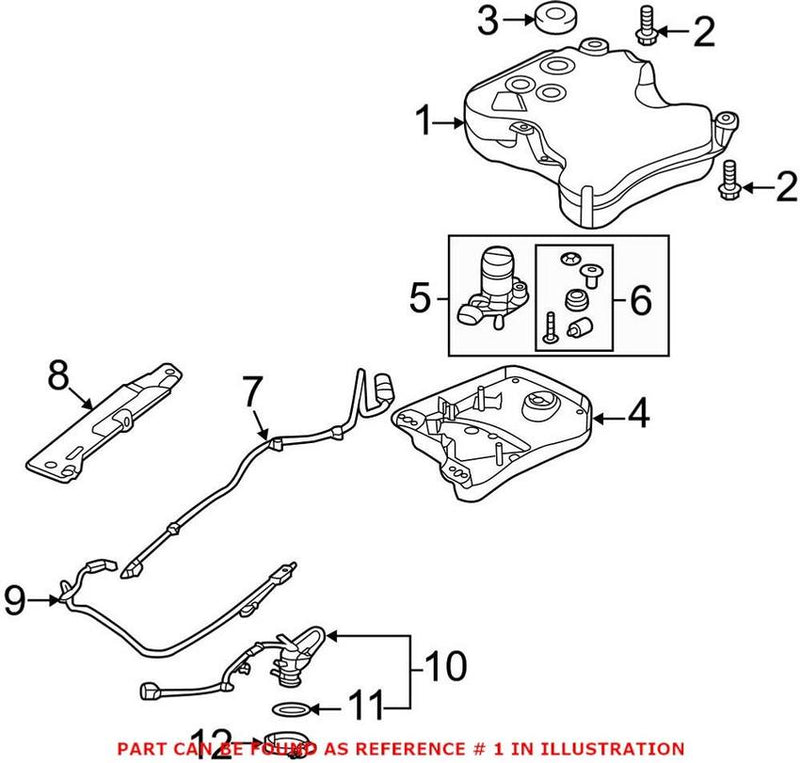 3
2
1
2
5
6
8
7
4
9
10
11
12
PART CAN BE FOUND AS REFERENCE # 1 IN ILLUSTRATION