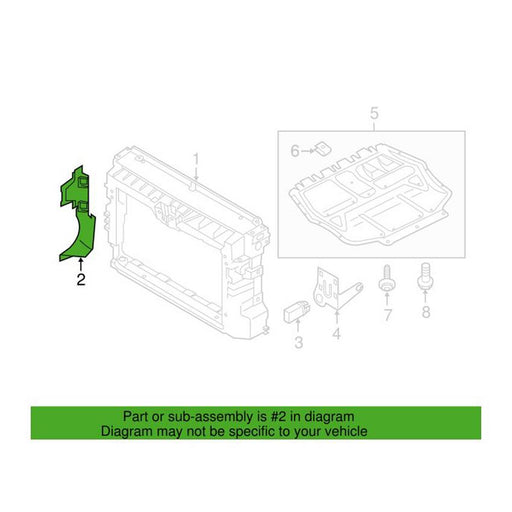 5

6

1

2

3

4

7

8

Part or sub-assembly is #2 in diagram
Diagram may not be specific to your vehicle