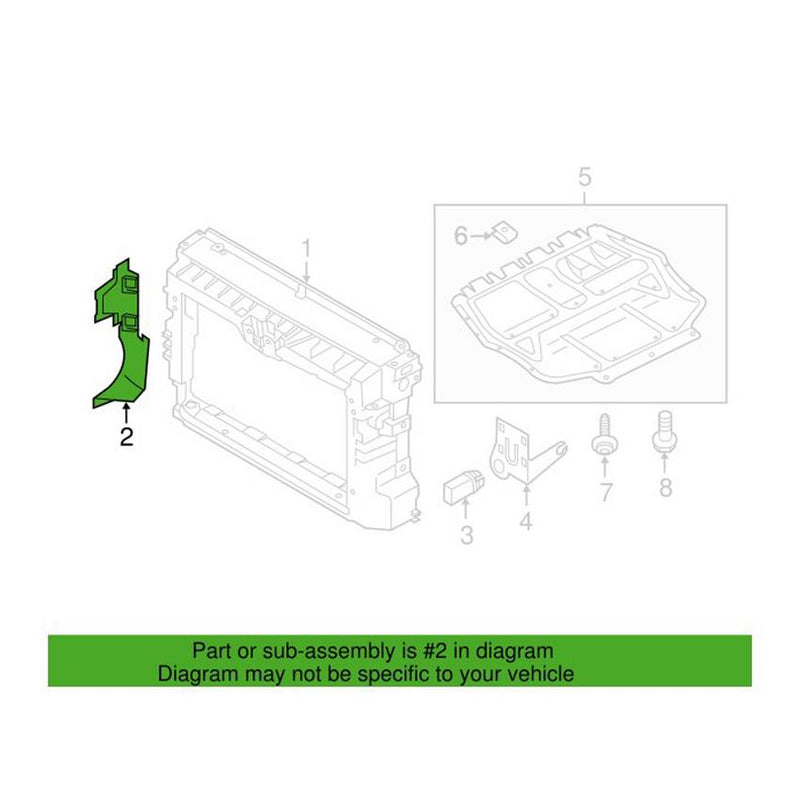 5
6
1
2
3
4
7
8

Part or sub-assembly is #2 in diagram
Diagram may not be specific to your vehicle