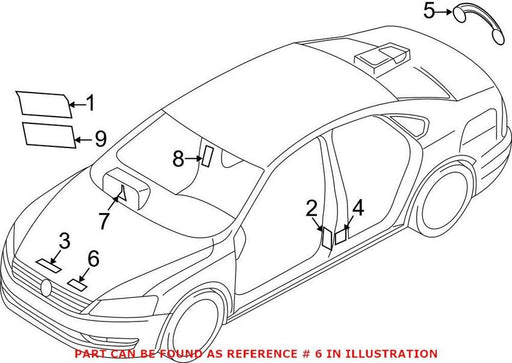 5
1
9
8
7
2
4
3
6
PART CAN BE FOUND AS REFERENCE # 6 IN ILLUSTRATION