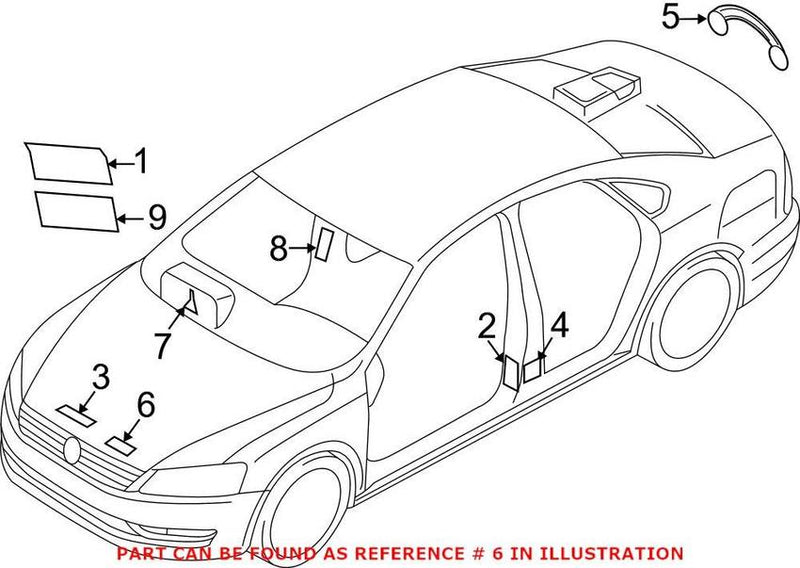 5
1
9
8
7
2
4
3
6
PART CAN BE FOUND AS REFERENCE # 6 IN ILLUSTRATION