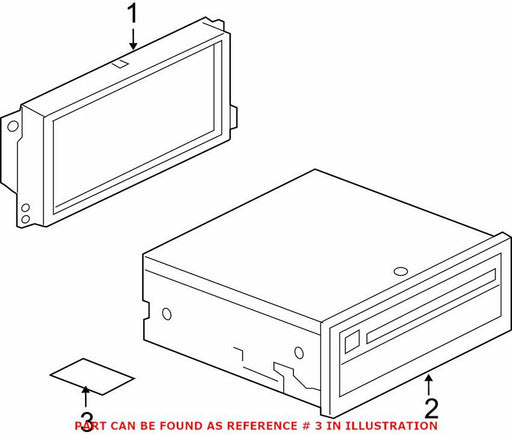 1

2

3

PART CAN BE FOUND AS REFERENCE # 3 IN ILLUSTRATION