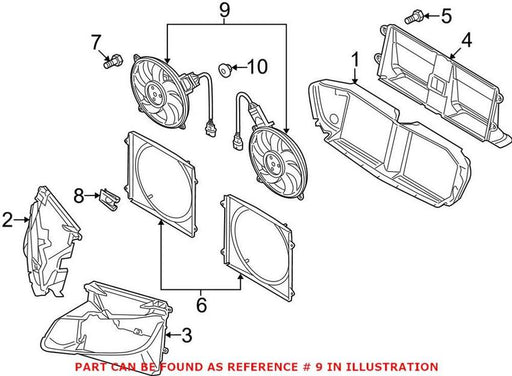 9
5
7
10
4
1
8
2
6
3
PART CAN BE FOUND AS REFERENCE # 9 IN ILLUSTRATION