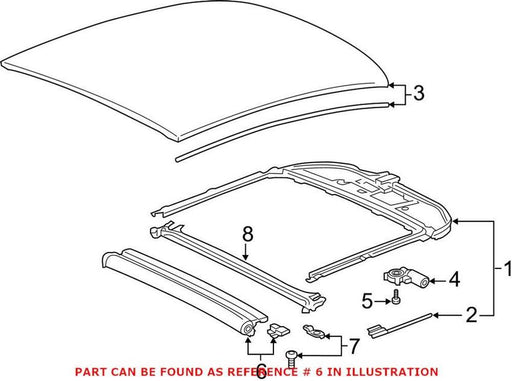 3
8
1
4
5
2
7
6
PART CAN BE FOUND AS REFERENCE # 6 IN ILLUSTRATION