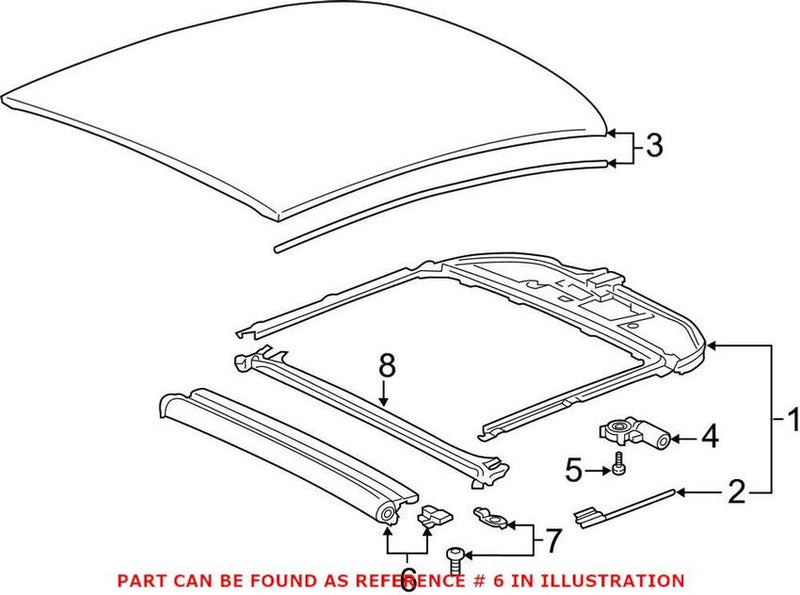 3
8
1
4
5
2
7
6
PART CAN BE FOUND AS REFERENCE # 6 IN ILLUSTRATION