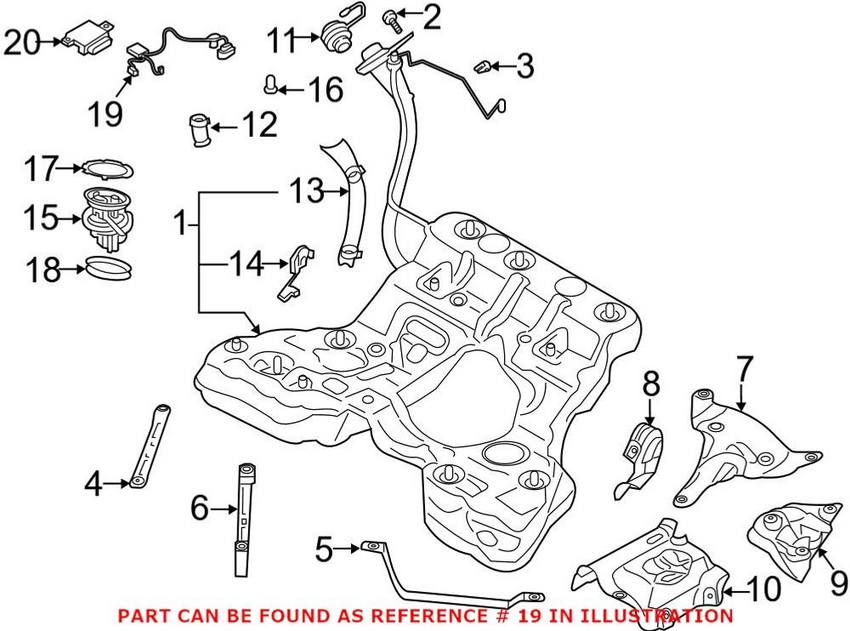 20
19
11
2
3
16
12
17
15
18
1
13
14
4
6
5
8
7
9
10
PART CAN BE FOUND AS REFERENCE # 19 IN ILLUSTRATION