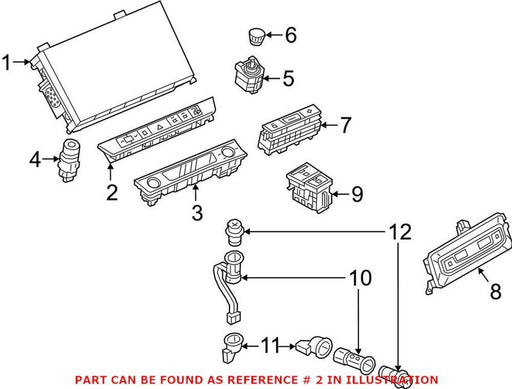 1
6
5
7
4
2
3
9
12
10
8
11
PART CAN BE FOUND AS REFERENCE # 2 IN ILLUSTRATION