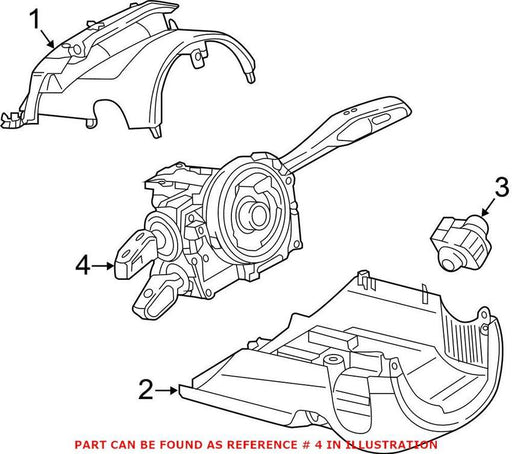 1

3

4

2

PART CAN BE FOUND AS REFERENCE # 4 IN ILLUSTRATION