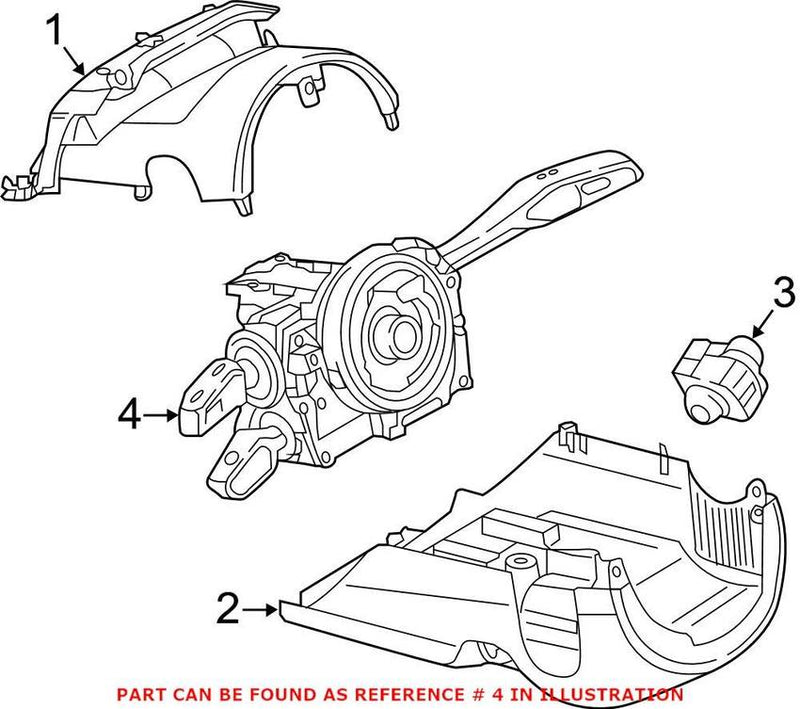 1

3

4

2

PART CAN BE FOUND AS REFERENCE # 4 IN ILLUSTRATION