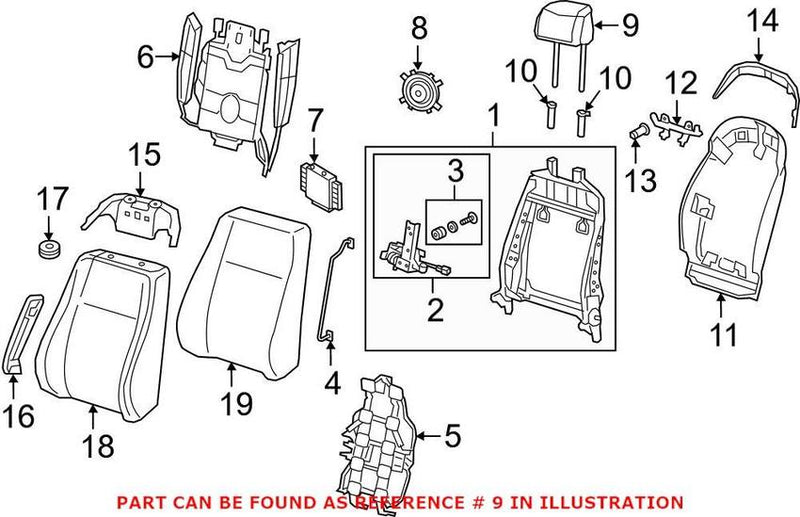 6
8
9
14
10
10
12
7
1
13
15
3
17
2
11
4
16
19
18
5
PART CAN BE FOUND AS REFERENCE # 9 IN ILLUSTRATION