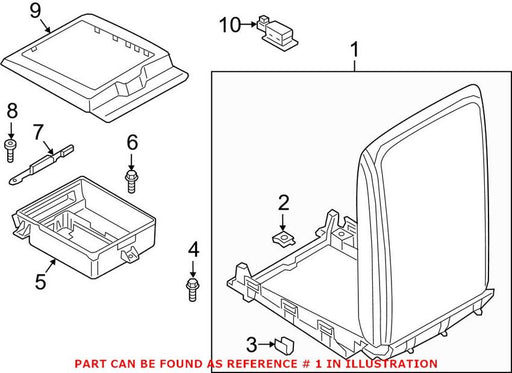 9
10
1
8
7
6
2
5
4
3
PART CAN BE FOUND AS REFERENCE # 1 IN ILLUSTRATION