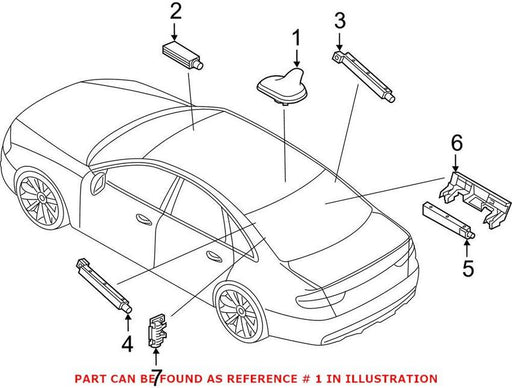 2
1
3
6
5
4
7
PART CAN BE FOUND AS REFERENCE # 1 IN ILLUSTRATION