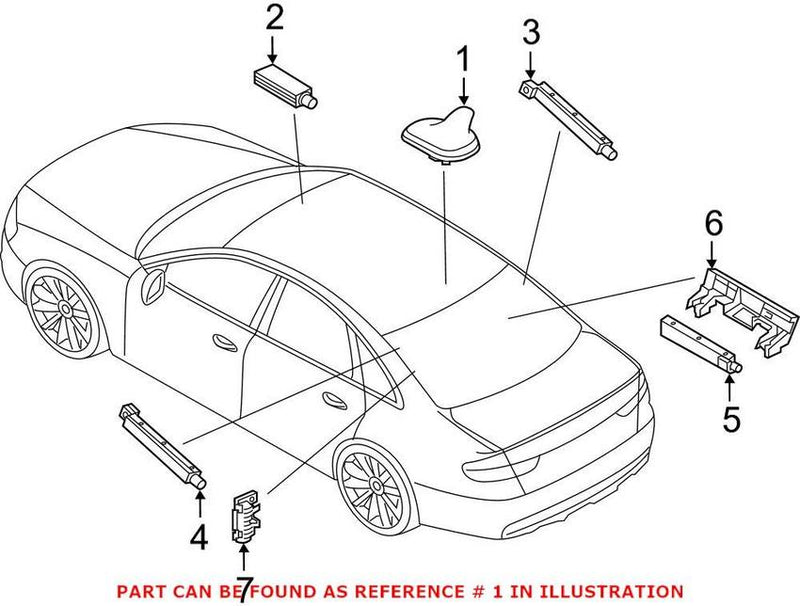 2
1
3
6
5
4
7
PART CAN BE FOUND AS REFERENCE # 1 IN ILLUSTRATION