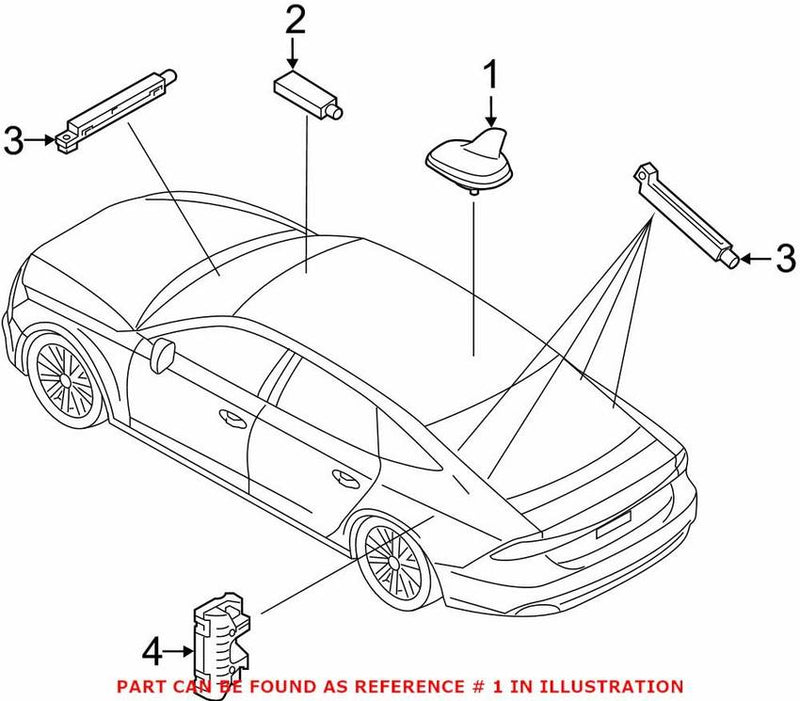 2

1

3

3

4

PART CAN BE FOUND AS REFERENCE # 1 IN ILLUSTRATION