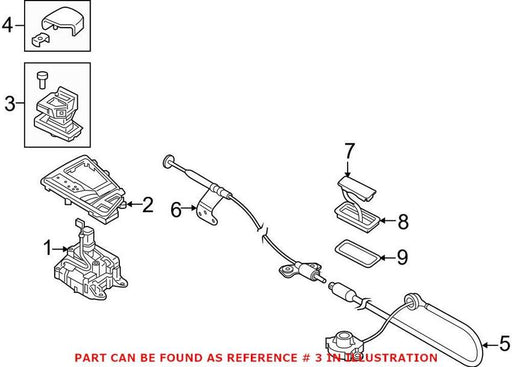 4
3
2
1
6
7
8
9
5
PART CAN BE FOUND AS REFERENCE # 3 IN ILLUSTRATION