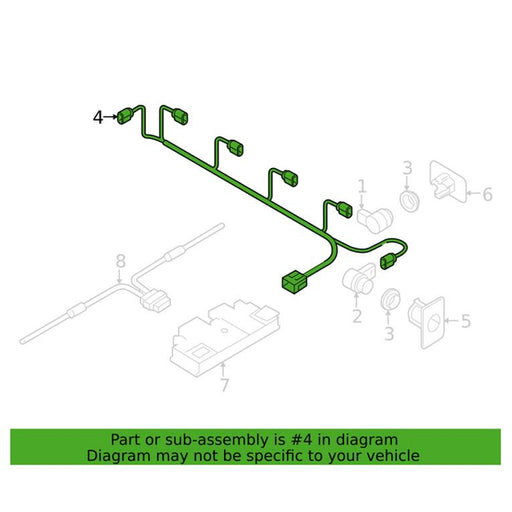 4
3
1
6
8
2
3
5
7

Part or sub-assembly is #4 in diagram
Diagram may not be specific to your vehicle