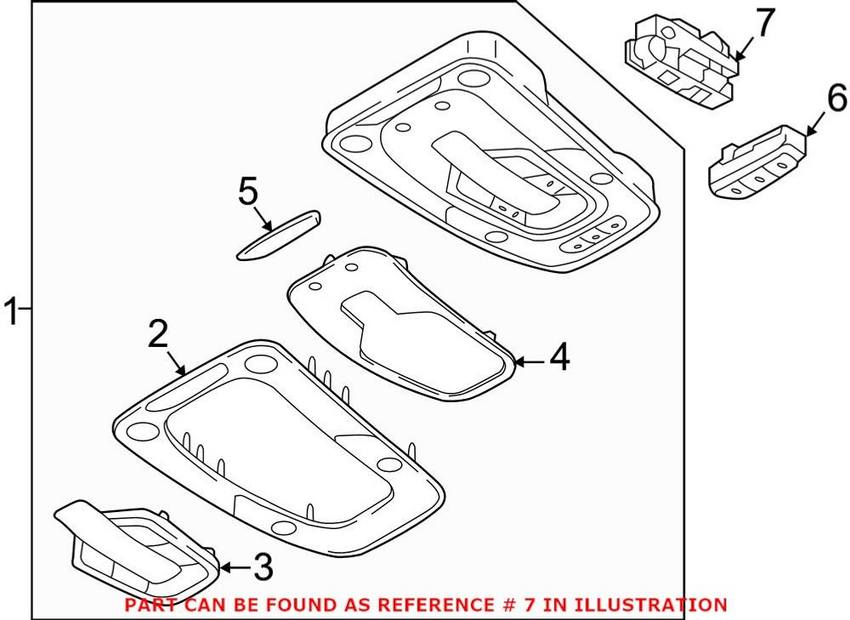 7
6
5
1
2
4
3
PART CAN BE FOUND AS REFERENCE # 7 IN ILLUSTRATION