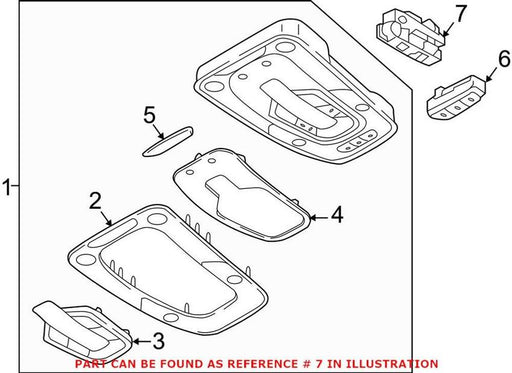 7
6
5
1
2
4
3
PART CAN BE FOUND AS REFERENCE # 7 IN ILLUSTRATION