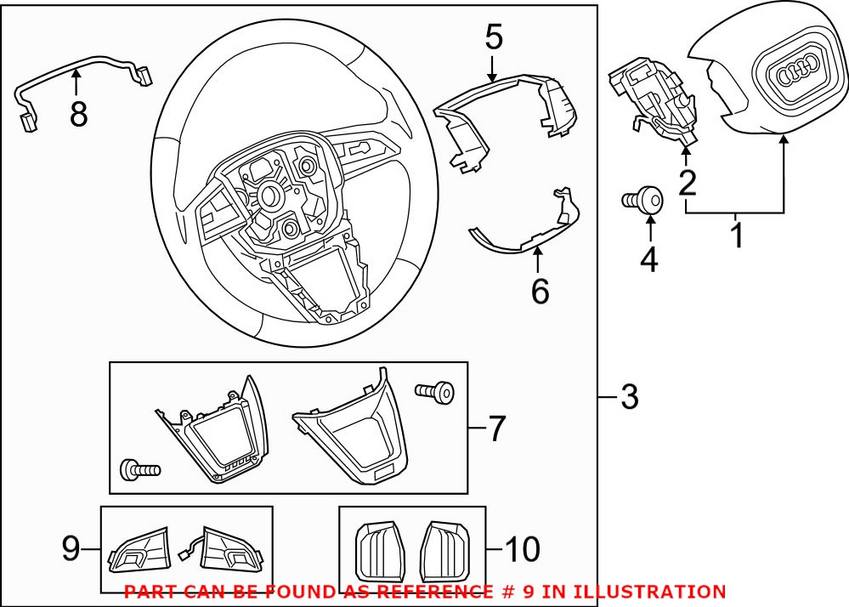 8

5

2

1

4

6

3

7

9

10

PART CAN BE FOUND AS REFERENCE # 9 IN ILLUSTRATION