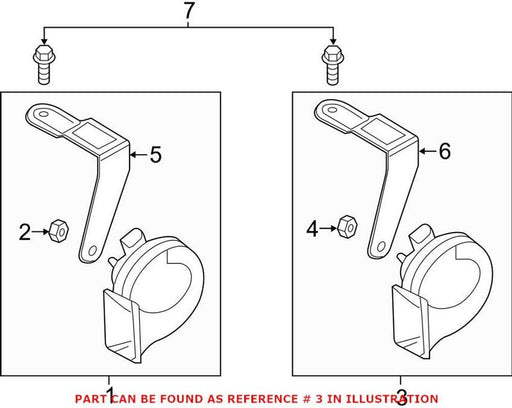 7

5

6

2

4

1

3

PART CAN BE FOUND AS REFERENCE # 3 IN ILLUSTRATION