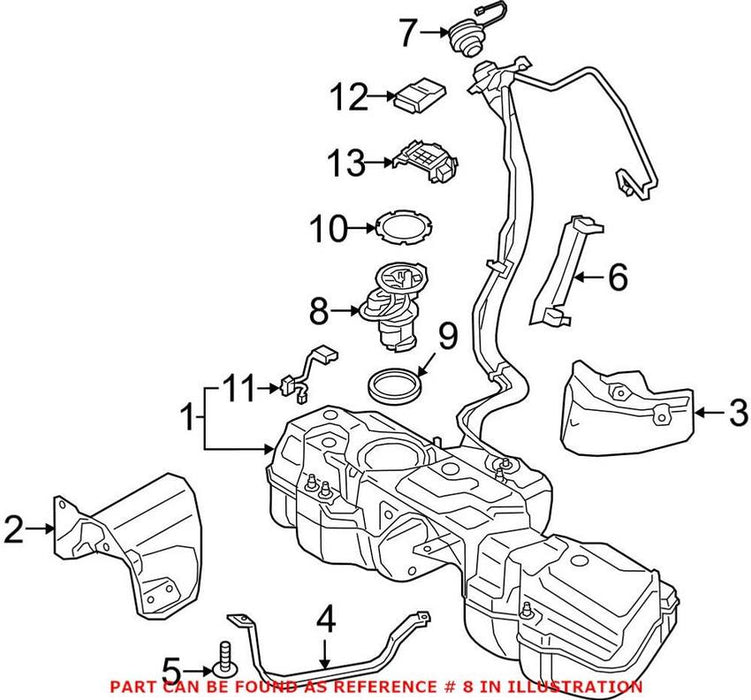 7
12
13
10
6
8
9
11
1
3
2
4
5
PART CAN BE FOUND AS REFERENCE # 8 IN ILLUSTRATION