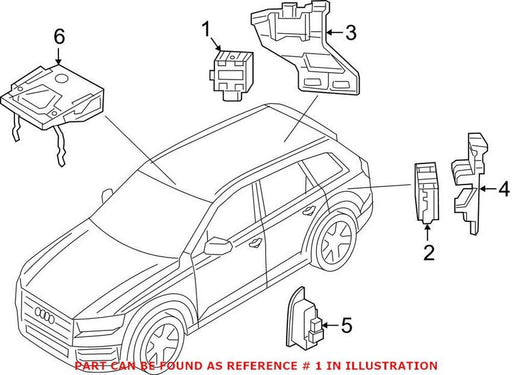 6

1

3

4

2

5

PART CAN BE FOUND AS REFERENCE # 1 IN ILLUSTRATION